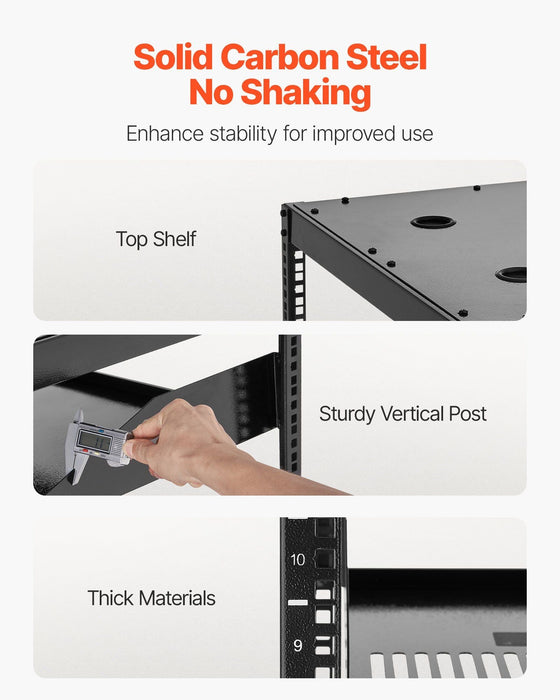 Solid Carbon Steel
No Shaking

Enhance stability for improved use

Top Shelf

Sturdy Vertical Post

Thick Materials

10

9