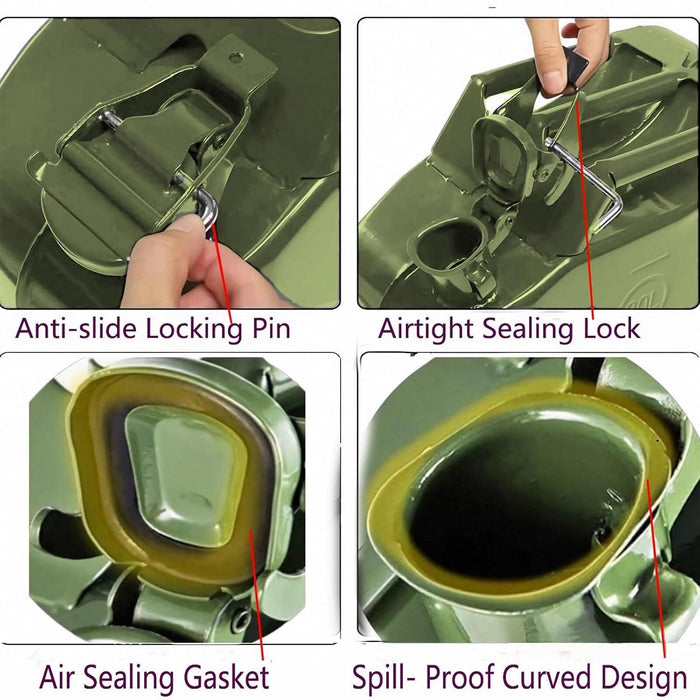 Anti-slide Locking Pin

Airtight Sealing Lock

Air Sealing Gasket

Spill- Proof Curved Design